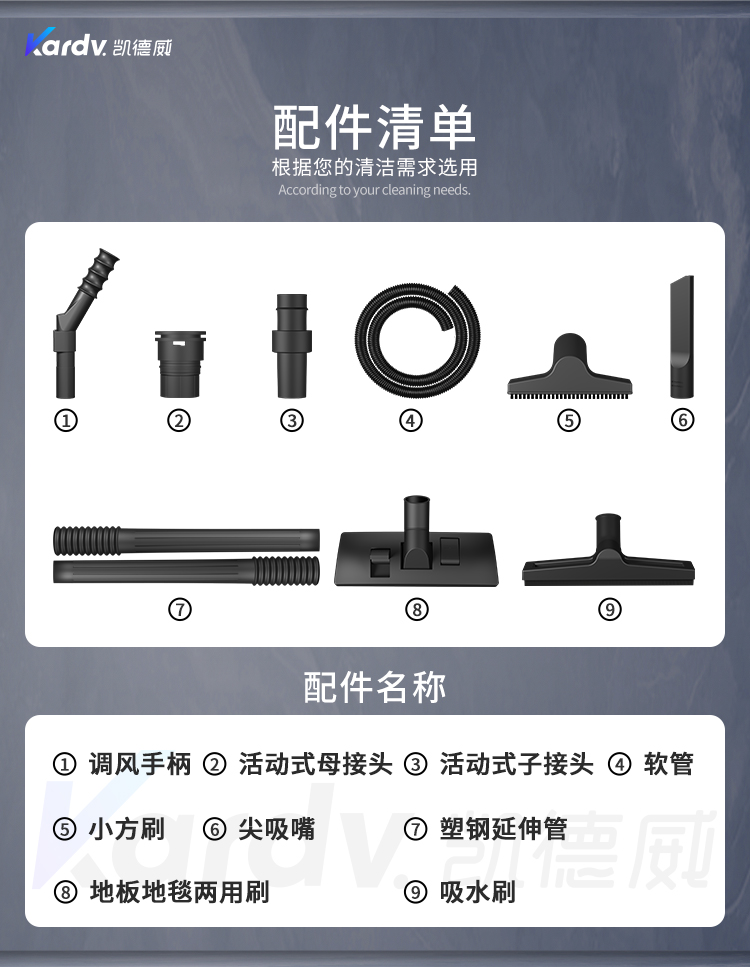 Kardv. 凯德威

配件清单
根据您的清洁需求选用
According to your cleaning needs.

① ② ③ ④ ⑤ ⑥

⑦ ⑧ ⑨

配件名称

① 调风手柄 ② 活动式母接头 ③ 活动式子接头 ④ 软管

⑤ 小方刷 ⑥ 尖吸嘴 ⑦ 塑钢延伸管

⑧ 地板地毯两用刷 ⑨ 吸水刷

Kardv. 凯德威